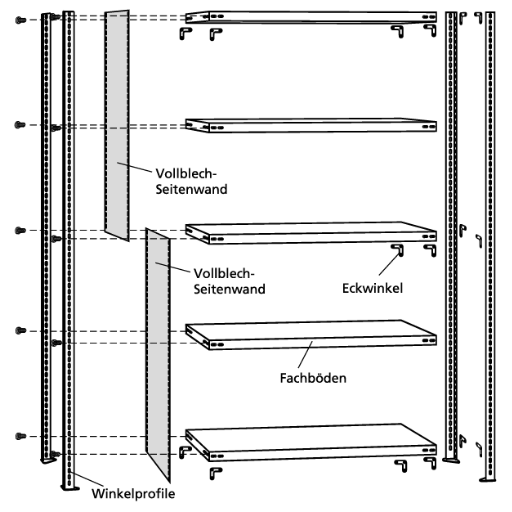 Vollblech-Seitenwand

Vollblech-Seitenwand

Eckwinkel

Fachböden

Winkelprofile