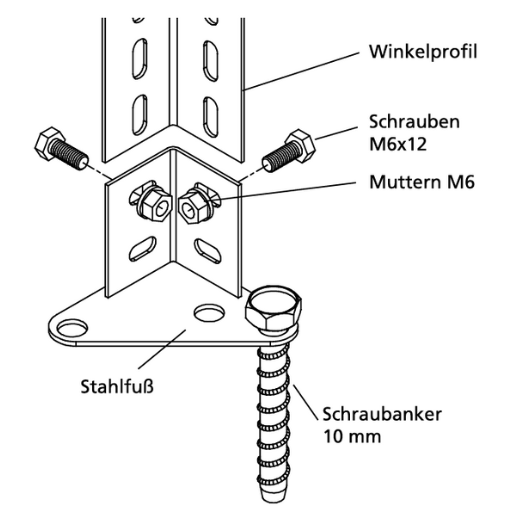 Winkelprofil

Schrauben
M6x12

Muttern M6

Stahlfuß

Schraubanker
10 mm